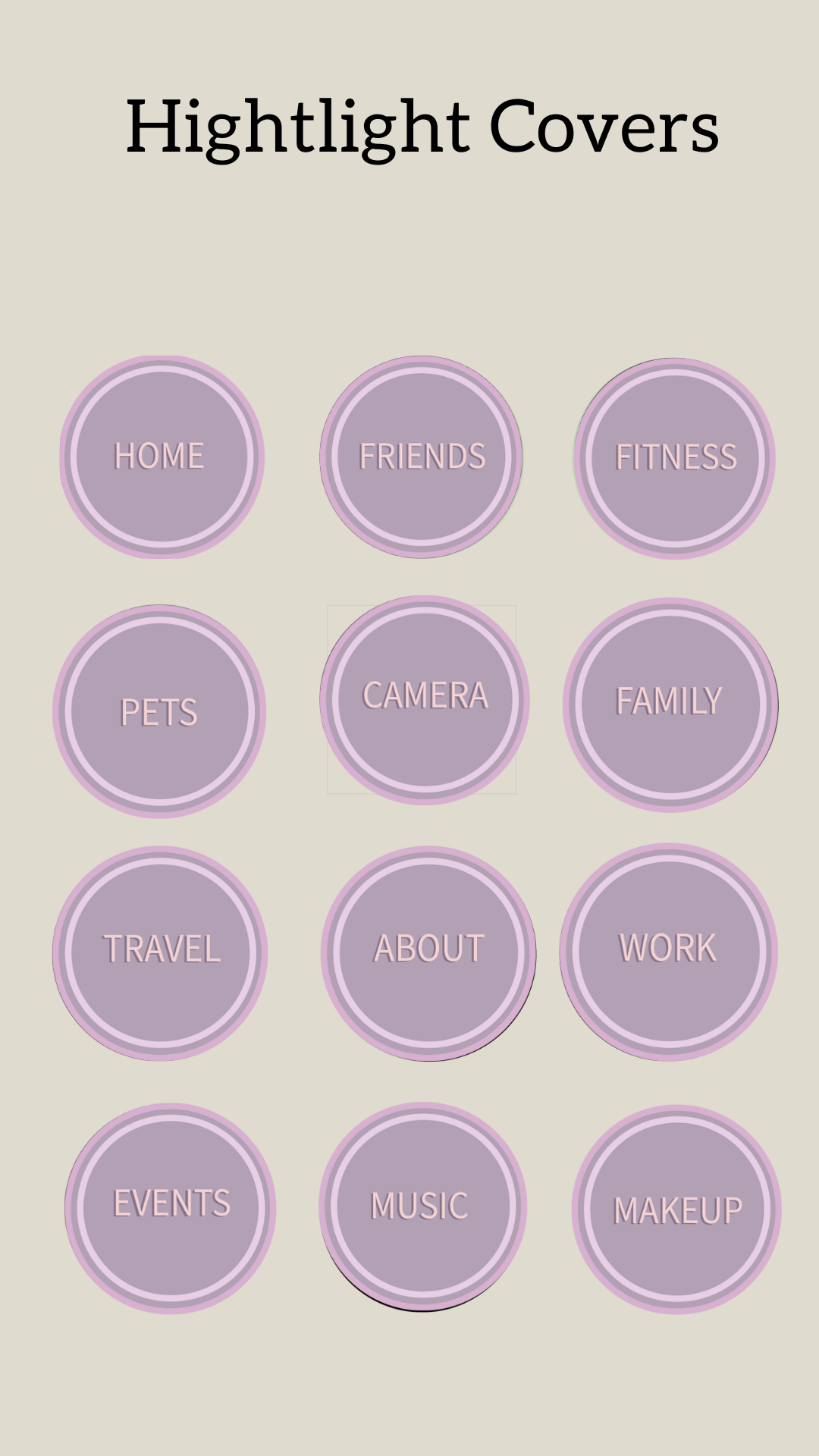 Hightlight Covers

HOME
FRIENDS
FITNESS
PETS
CAMERA
FAMILY
TRAVEL
ABOUT
WORK
EVENTS
MUSIC
MAKEUP